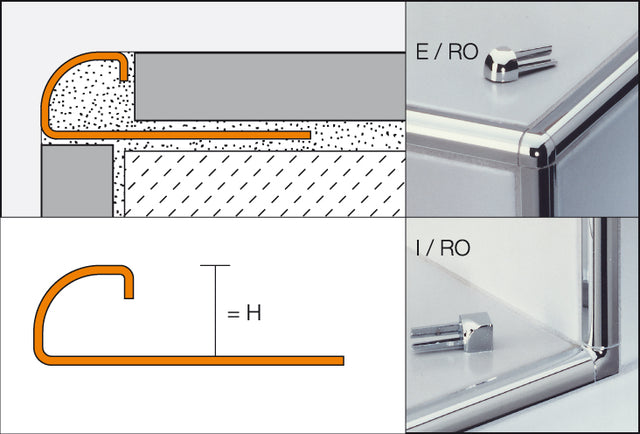 E / RO

= H

I / RO